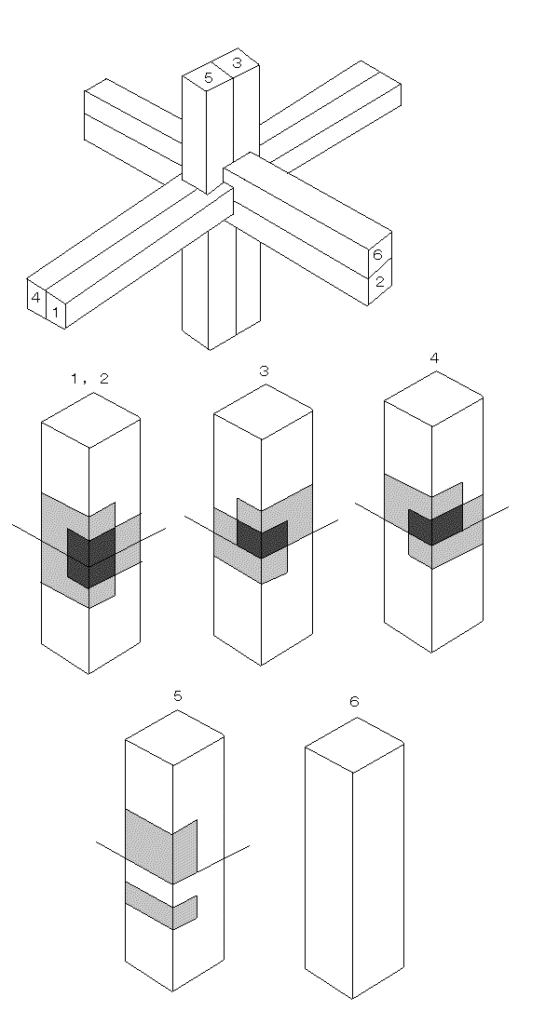 5 3

6
2

4 1

1, 2

3

4

5

6